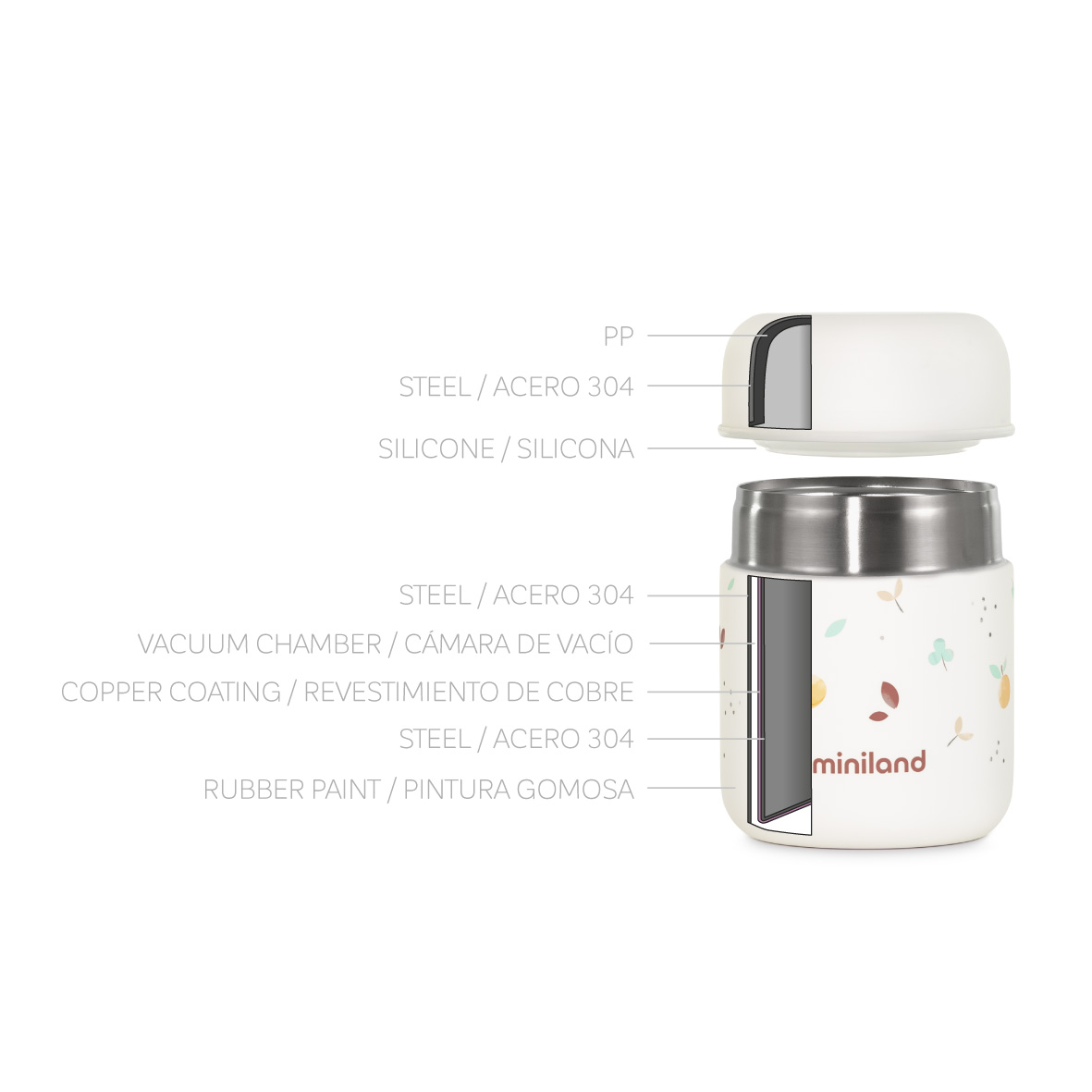 PP
STEEL / ACERO 304
SILICONE / SILICONA
STEEL / ACERO 304
VACUUM CHAMBER / CÁMARA DE VACÍO
COPPER COATING / REVESTIMIENTO DE COBRE
STEEL / ACERO 304
RUBBER PAINT / PINTURA GOMOSA
miniland